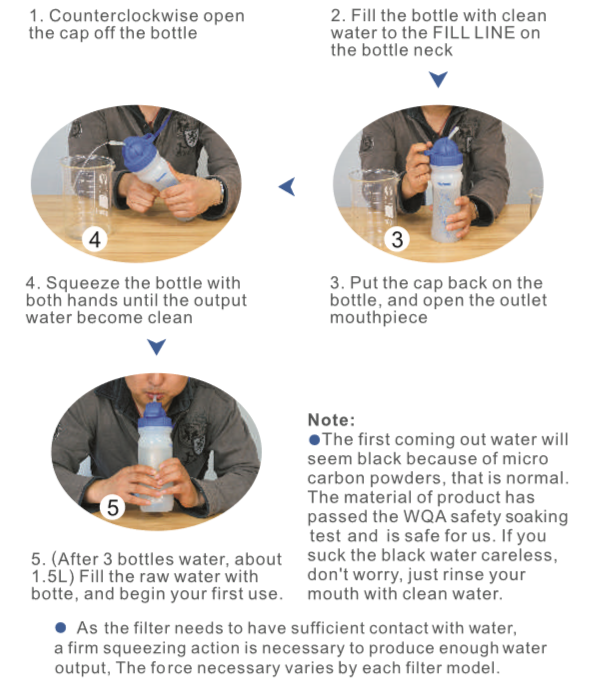 1. Counterclockwise open the cap off the bottle

2. Fill the bottle with clean water to the FILL LINE on the bottle neck

4

3

4. Squeeze the bottle with both hands until the output water become clean

3. Put the cap back on the bottle, and open the outlet mouthpiece

5

5. (After 3 bottles water, about 1.5L) Fill the raw water with botte, and begin your first use.

Note:
●The first coming out water will seem black because of micro carbon powders, that is normal. The material of product has passed the WQA safety soaking test and is safe for us. If you suck the black water careless, don't worry, just rinse your mouth with clean water.

● As the filter needs to have sufficient contact with water, a firm squeezing action is necessary to produce enough water output, The force necessary varies by each filter model.